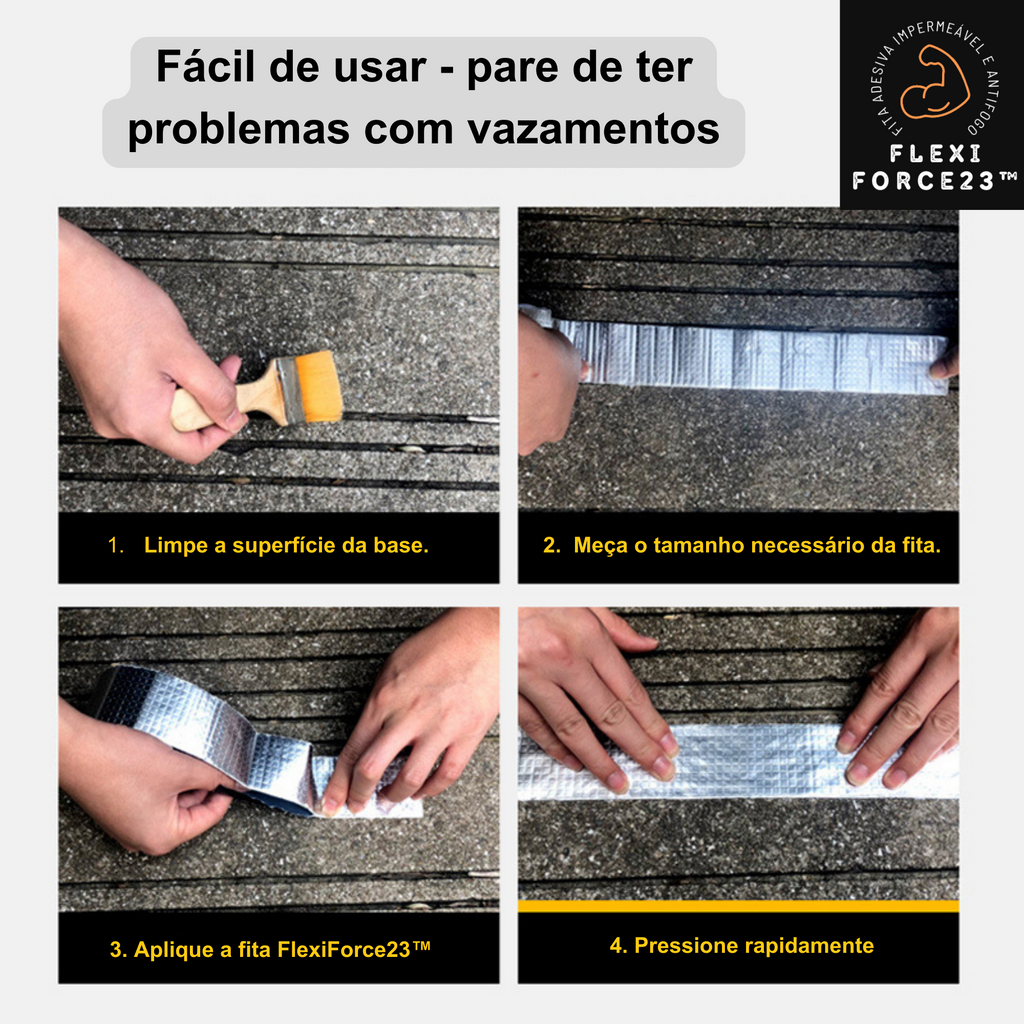 Fácil de usar - pare de ter problemas com vazamentos

FITA ADESIVA IMPERMEÁVEL E ANTIFOGO
FLEXI FORCE23™

1. Limpe a superfície da base.

2. Meça o tamanho necessário da fita.

3. Aplique a fita FlexiForce23™

4. Pressione rapidamente