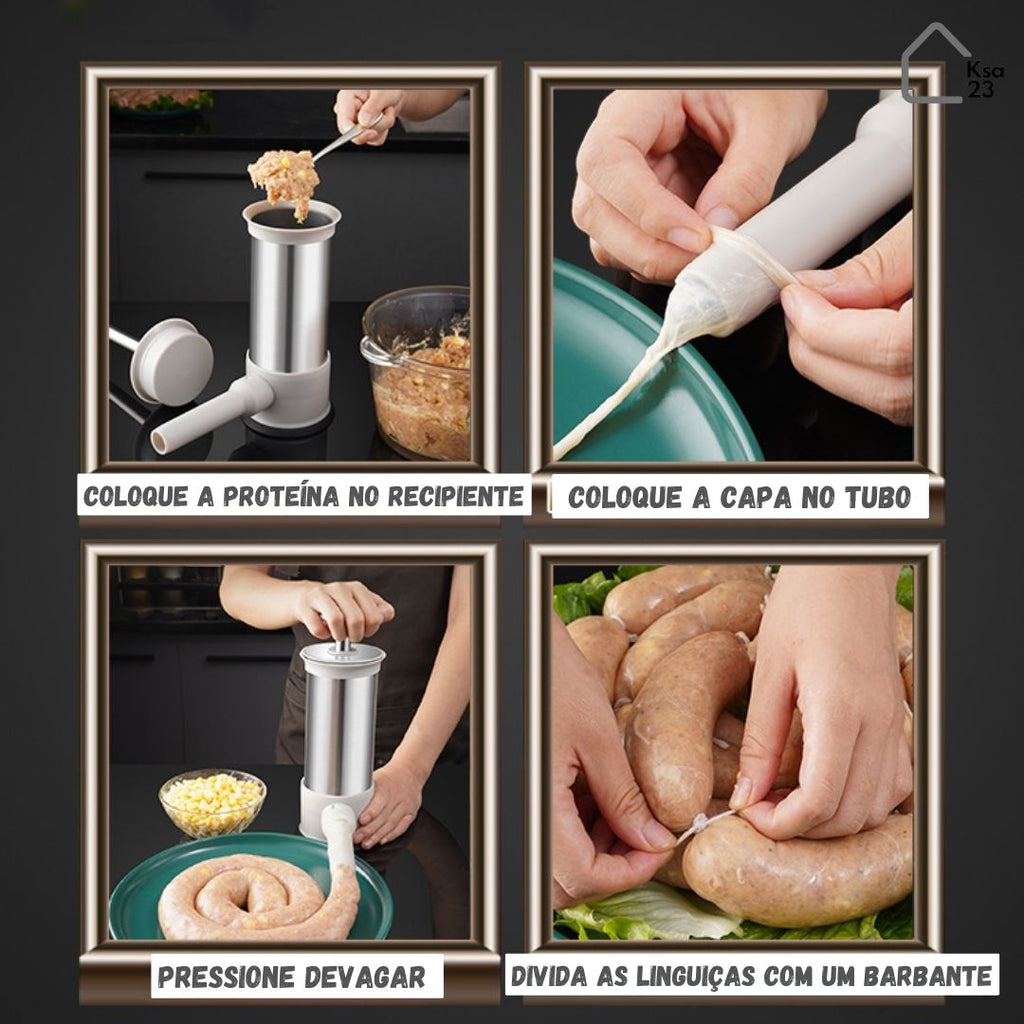 Ksa 23

COLOQUE A PROTEÍNA NO RECIPIENTE

COLOQUE A CAPA NO TUBO

PRESSIONE DEVAGAR

DIVIDA AS LINGUIÇAS COM UM BARBANTE